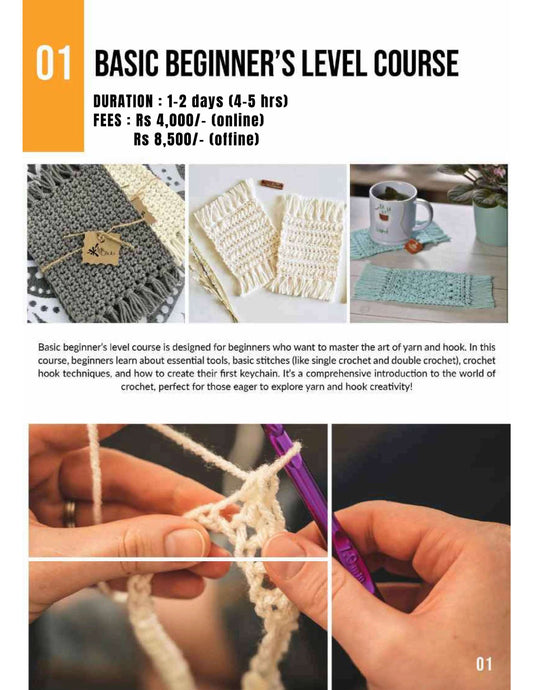 01 BASIC BEGINNER'S LEVEL COURSE

DURATION : 1-2 days (4-5 hrs)
FEES : Rs 4,000/- (online)
Rs 8,500/- (offine)

Basic beginner's level course is designed for beginners who want to master the art of yarn and hook. In this course, beginners learn about essential tools, basic stitches (like single crochet and double crochet), crochet hook techniques, and how to create their first keychain. It's a comprehensive introduction to the world of crochet, perfect for those eager to explore yarn and hook creativity!

01